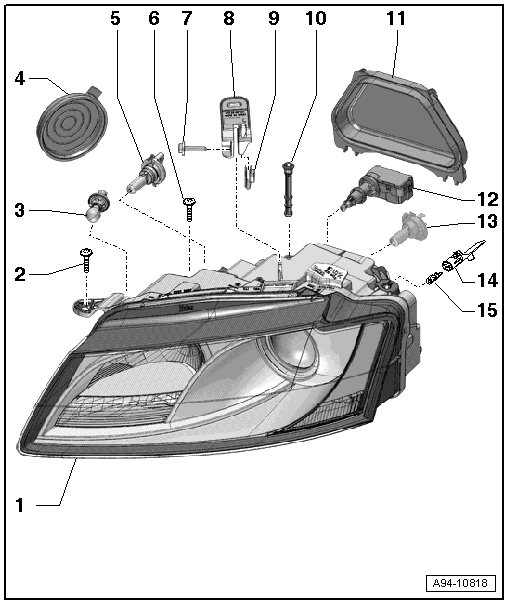 5 6 7 8 9 10 11

4

3

2

12

13

14

15

1

A94-10818