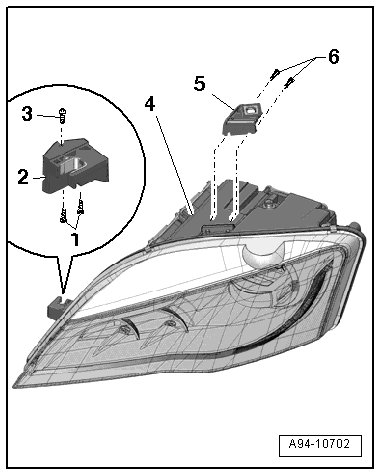 6
5
4
3
2
1
A94-10702