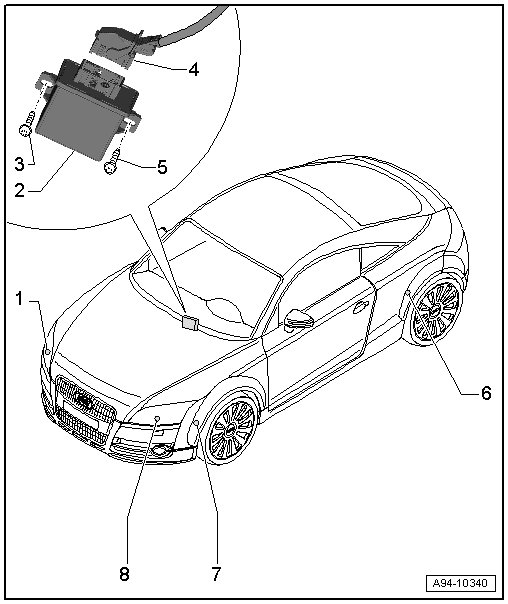 4
3
5
2
1
6
8
7
A94-10340