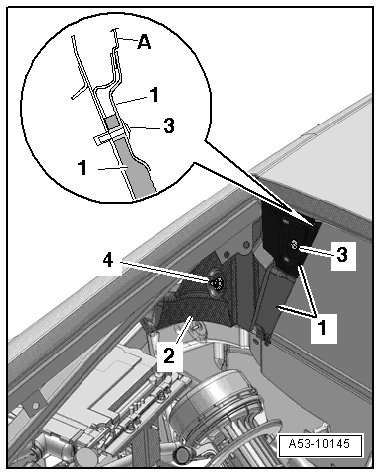 A
1
3
1
4
3
1
2
A53-10145