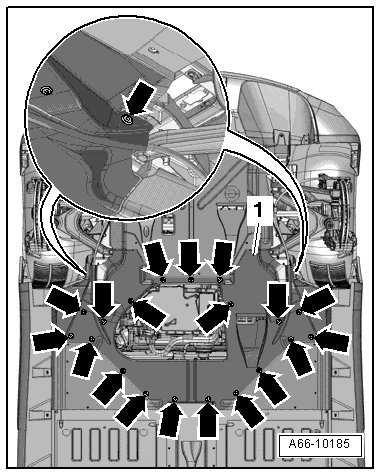 1

A66-10185