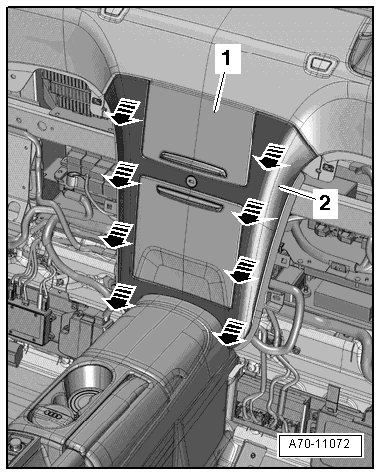 1
2
A70-11072