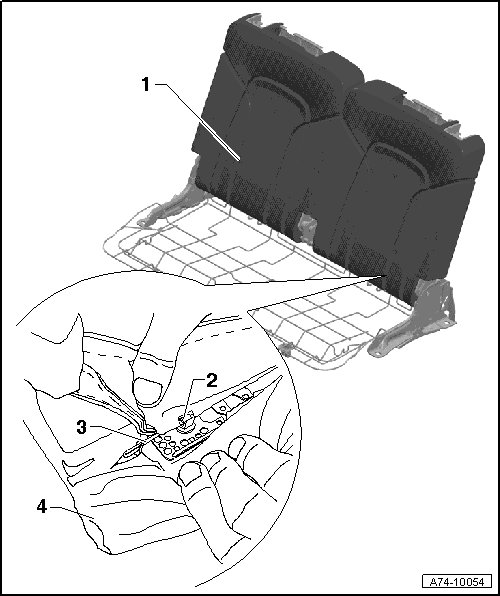 1
2
3
4
A74-10054