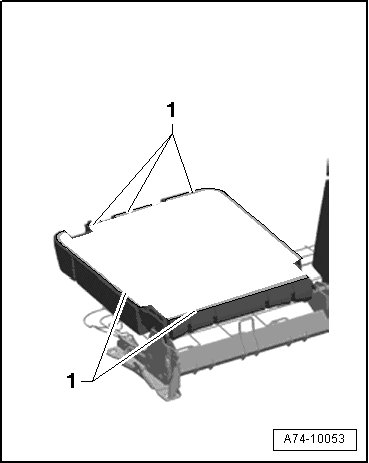 1

1

A74-10053