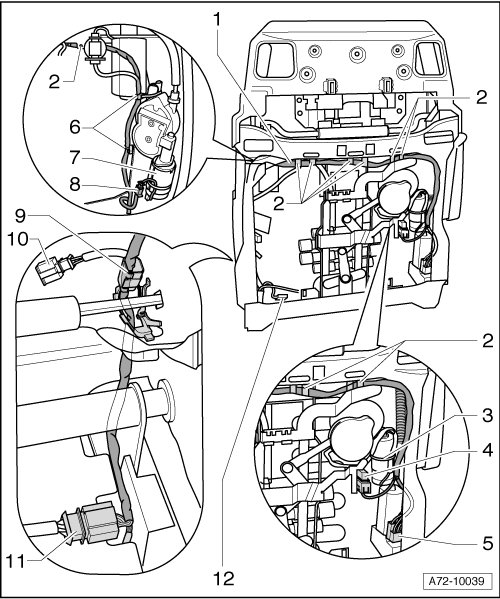 1
2
2
6
7
8
2
9
10
2
3
4
5
11
12
A72-10039