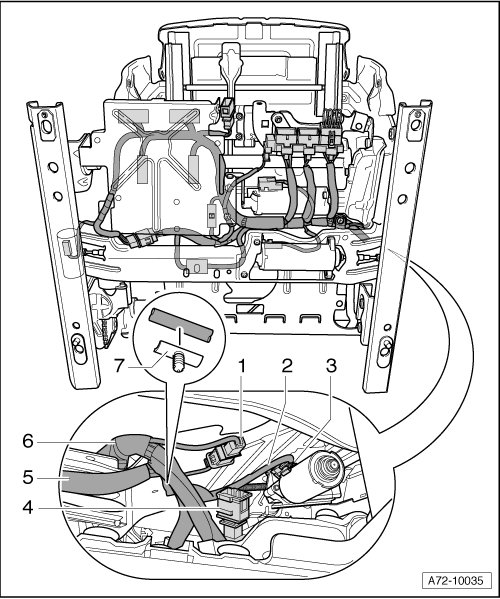 7
1
2
3
6
5
4
A72-10035