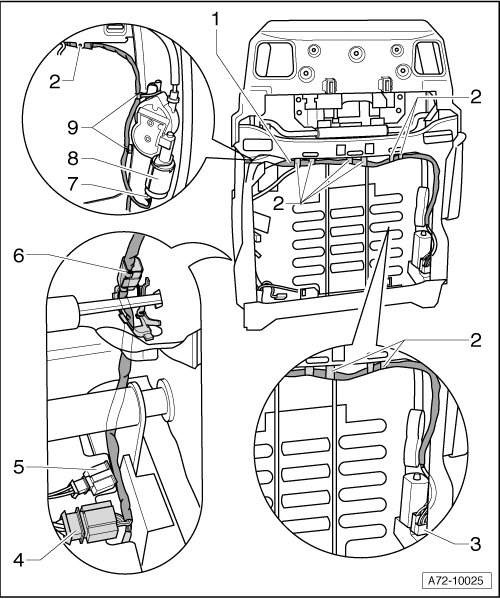 1
2
2
9
8
7
2
6
2
5
4
3
A72-10025