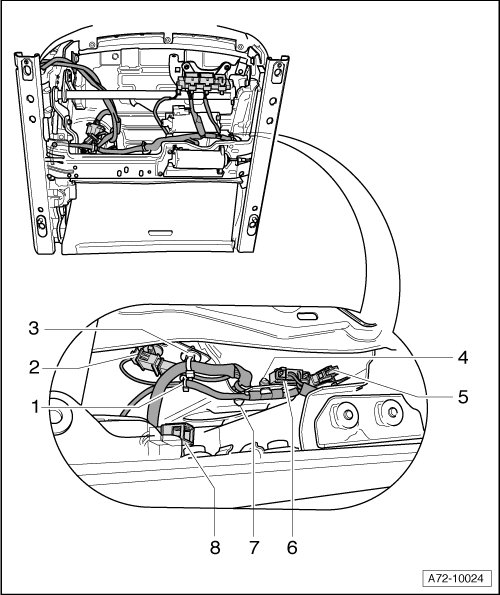 3
2
1
4
5
8
7
6
A72-10024