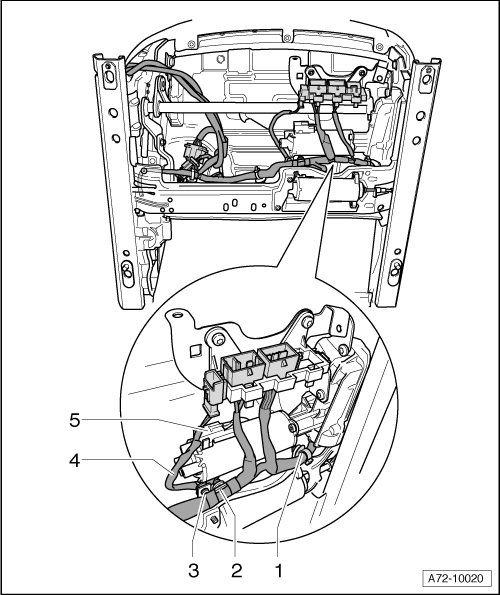 5
4
3
2
1
A72-10020