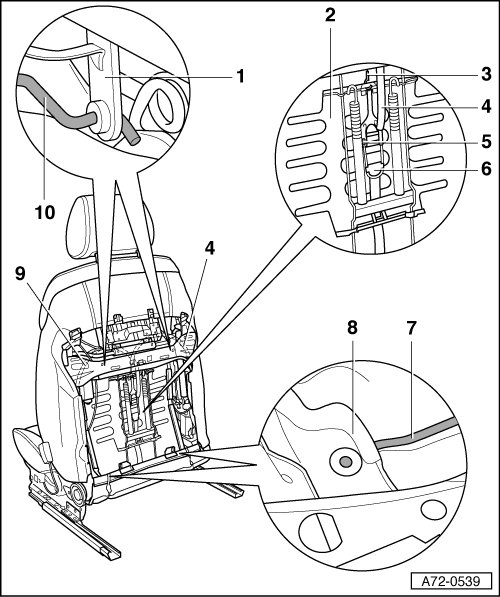 1
2
3
4
5
6
10
9
4
8
7
A72-0539