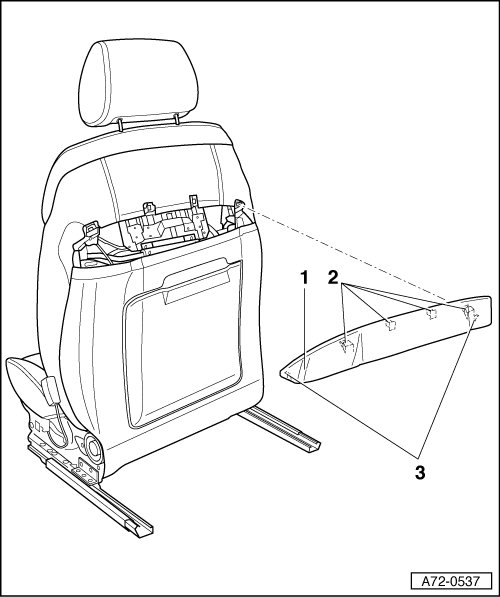 1
2
3
A72-0537