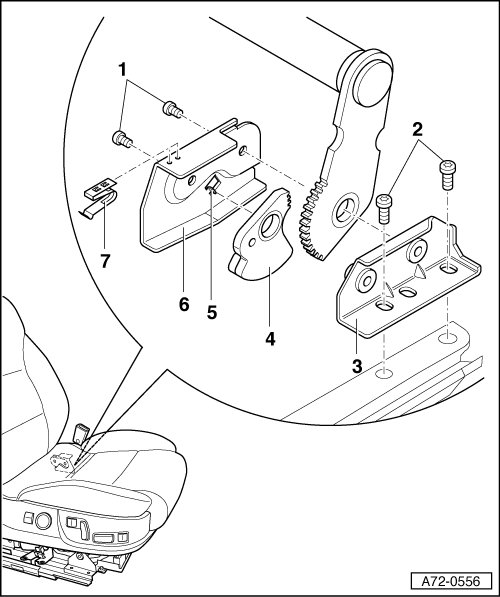 1
2
7
6
5
4
3
A72-0556