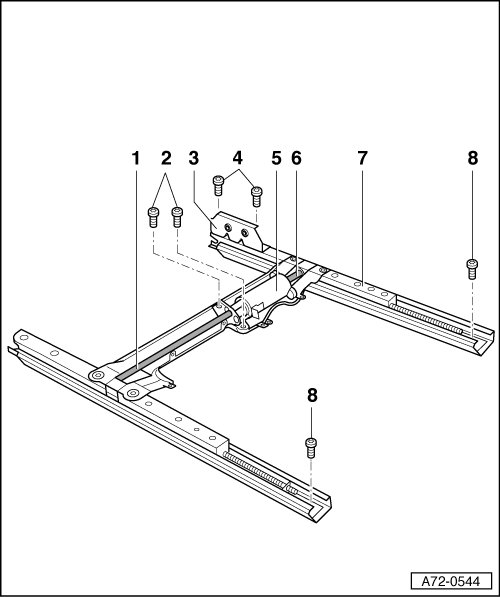 1 2 3 4 5 6 7 8

8

A72-0544