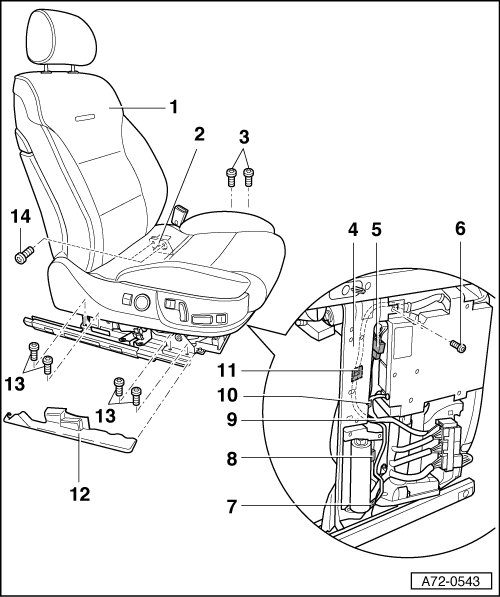 1
2
3
14
4
5
6
11
10
9
8
7
13
13
12
A72-0543