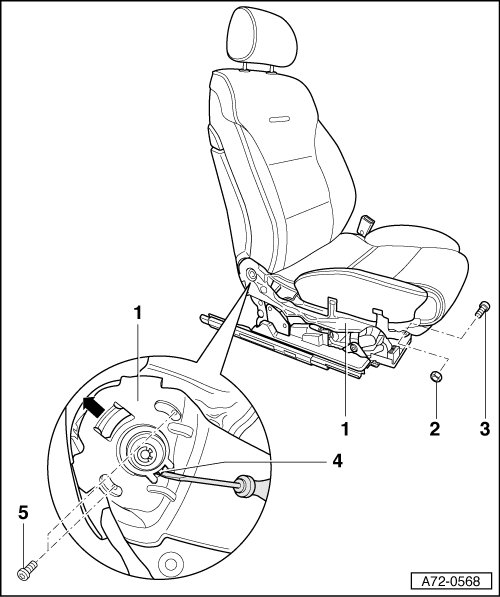 1
1
2
3
4
5
A72-0568