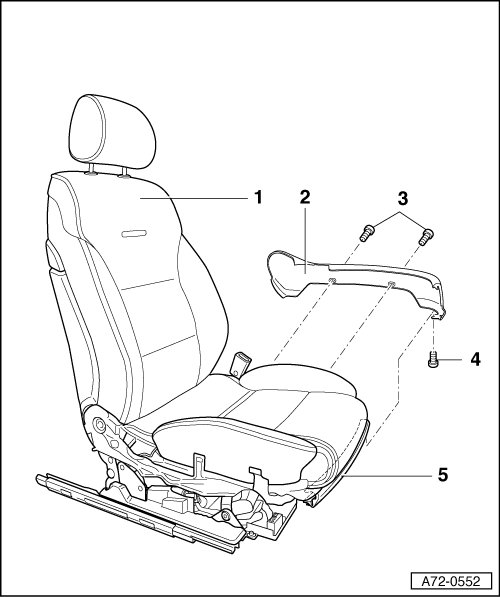 1
2
3
4
5
A72-0552