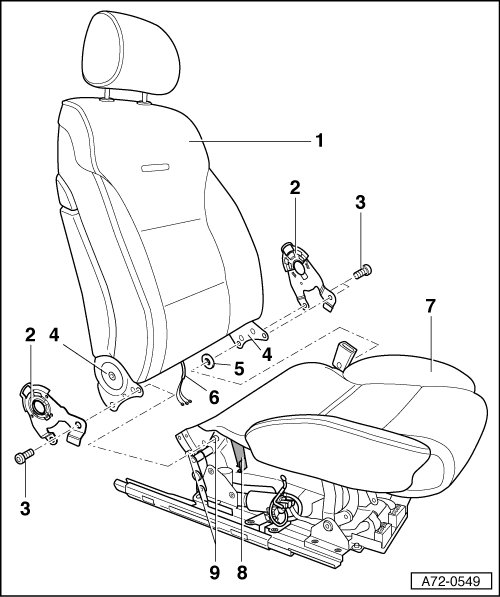 1
2
3
7
2
4
4
5
6
3
9
8
A72-0549