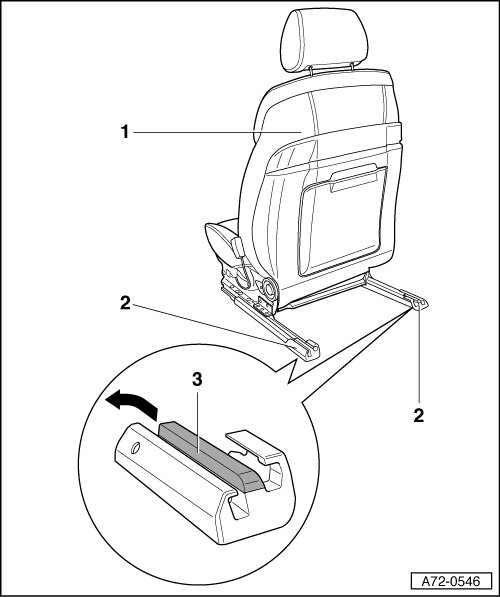 1
2
3
2
A72-0546