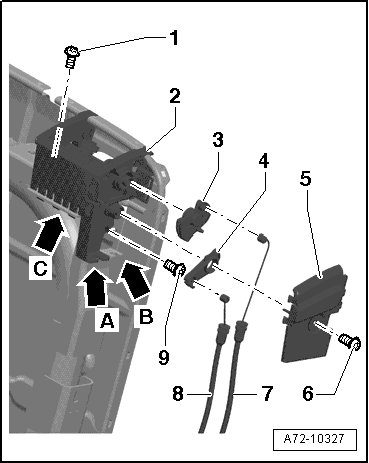 1
2
3
4
5
C
A
B
9
8
7
6
A72-10327