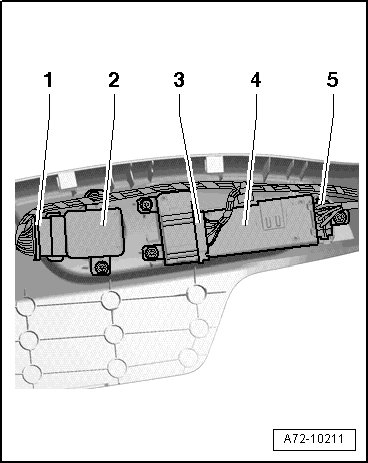 1 2 3 4 5

A72-10211