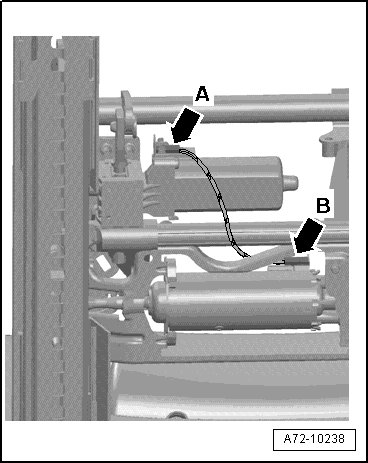 A
B
A72-10238