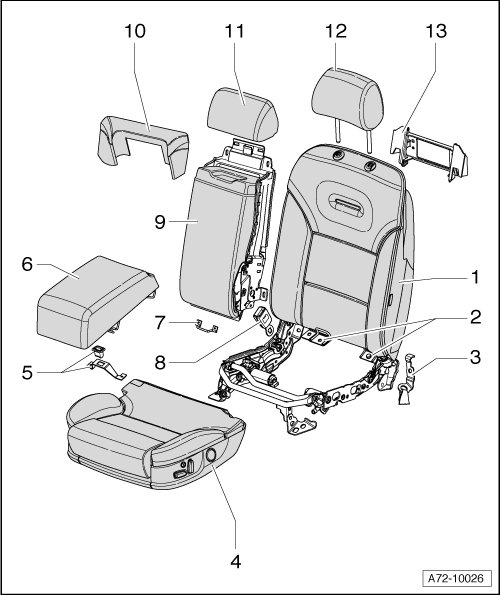 10
11
12
13
9
6
1
7
2
8
3
5
4
A72-10026