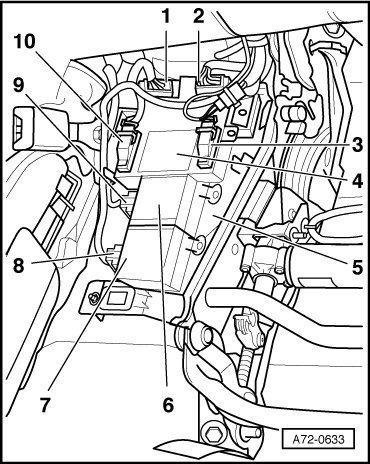 1
2
10
9
3
4
5
8
7
6
A72-0633