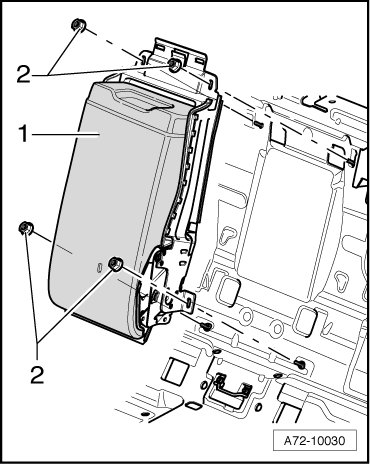 2

1

2

A72-10030