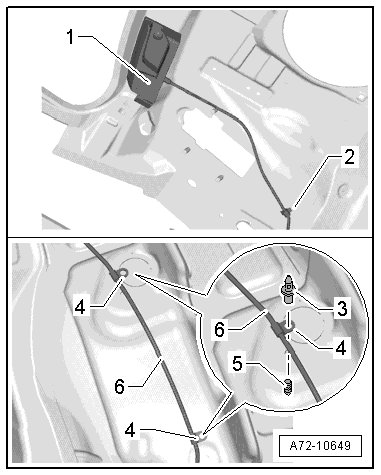 1
2
4
6
3
4
5
6
4
A72-10649