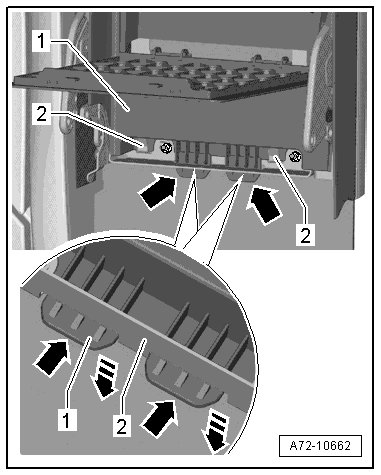 1
2
2
1
2
A72-10662