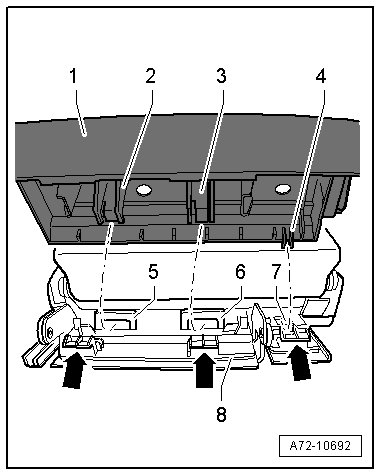 1
2
3
4
5
6
7
8
A72-10692