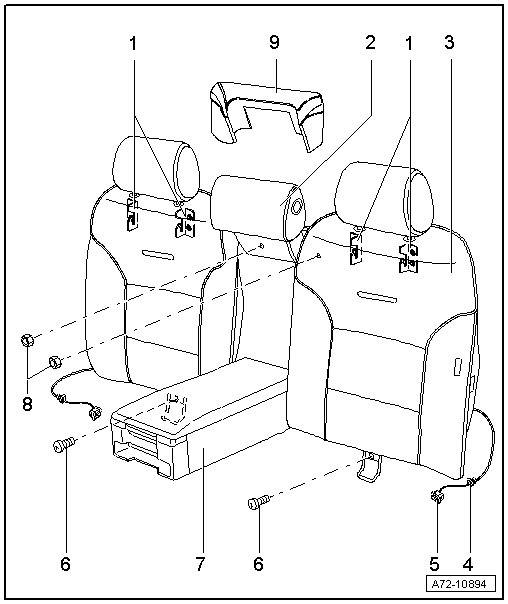 1
9
2
1
3
8
6
7
6
5
4
A72-10894