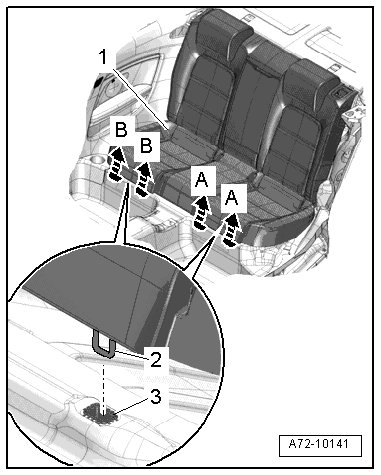 1
B
B
A
A
2
3
A72-10141