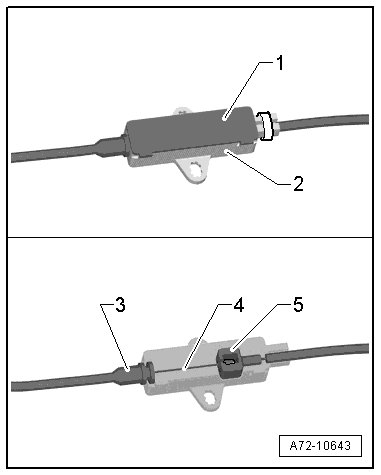 1

2

3

4

5

A72-10643