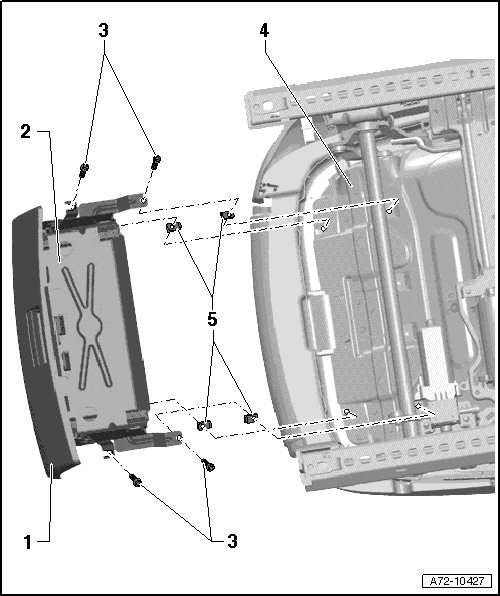 3
4
2
5
1
3
A72-10427