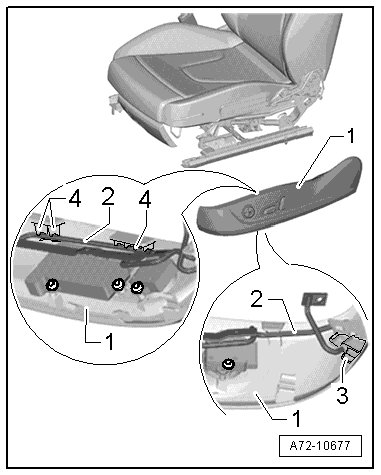 1
4
2
4
1
2
3
1
A72-10677