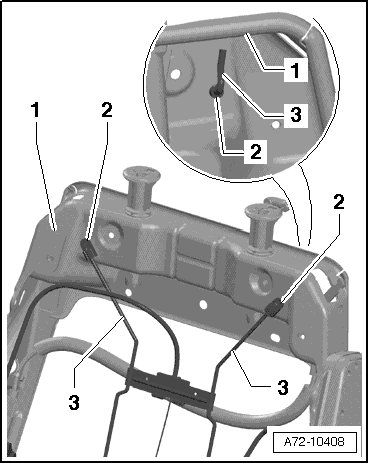 1
3
2
1
2
2
3
3
A72-10408