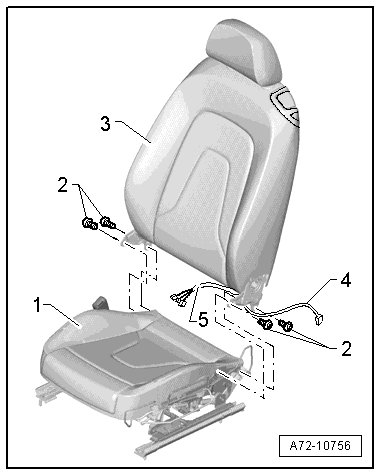 3

2

4

1

5

2

A72-10756