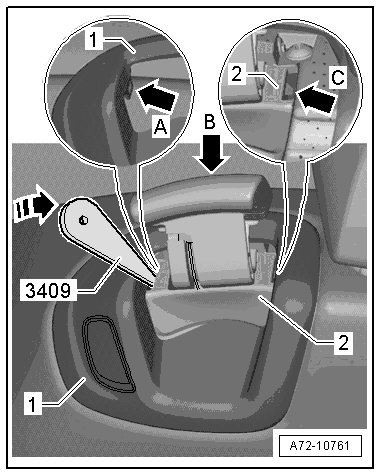 1
A
2
C
B
3409
2
1
A72-10761