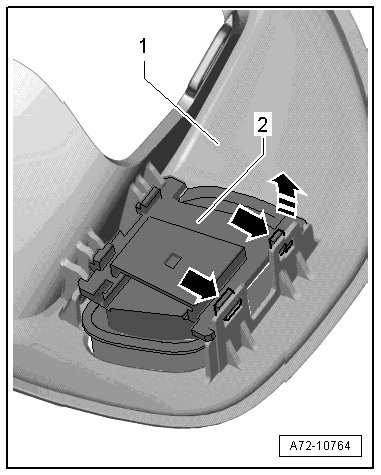 1
2
A72-10764