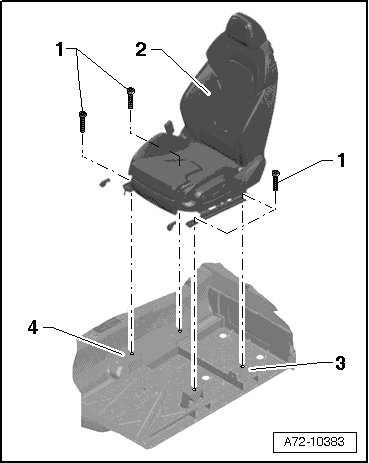 1
2
1
4
3
A72-10383