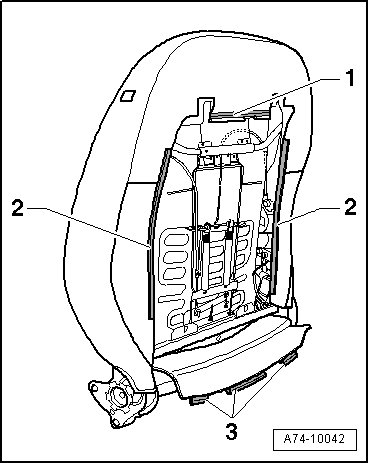 1
2
2
3
A74-10042