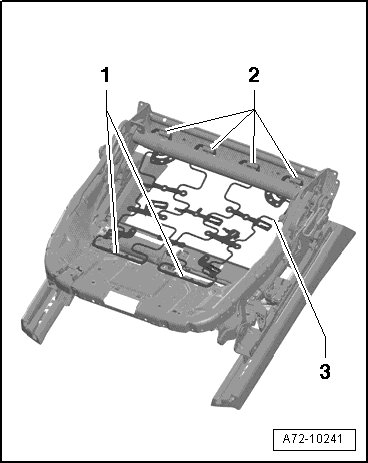 1
2
3
A72-10241