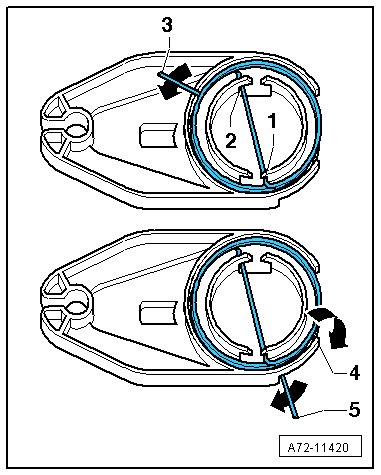 3

2

1

4

5

A72-11420