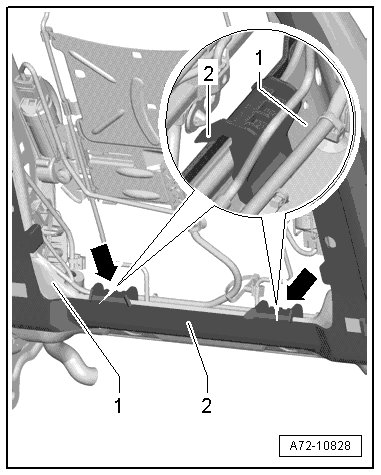 2
1
1
2
A72-10828