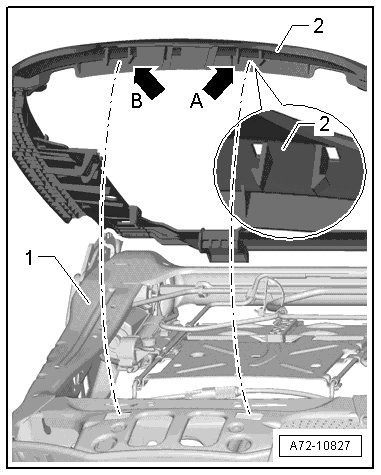 2
B
A
2
1
A72-10827