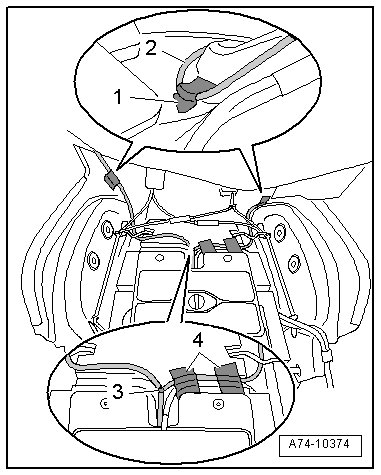 2
1
4
3
A74-10374