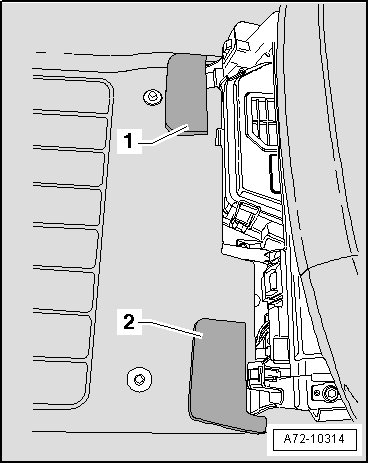 1
2
A72-10314