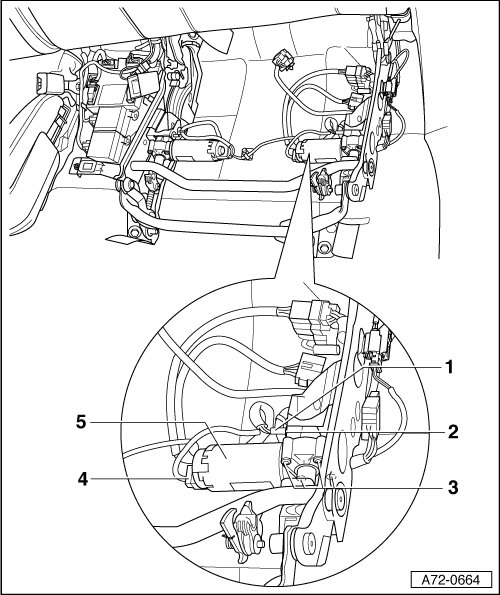 1
5
2
4
3
A72-0664