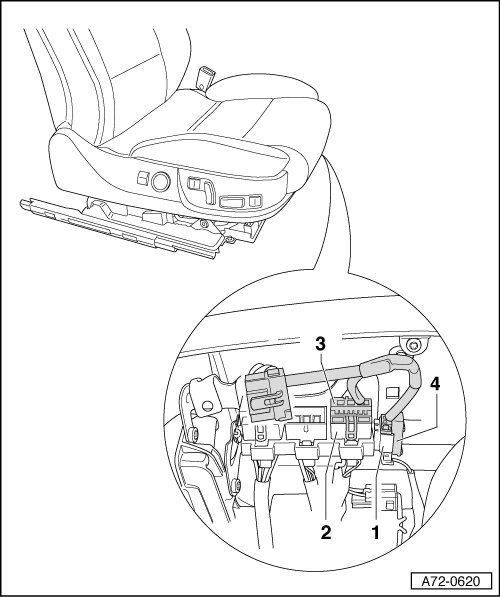 3
4
2
1
A72-0620